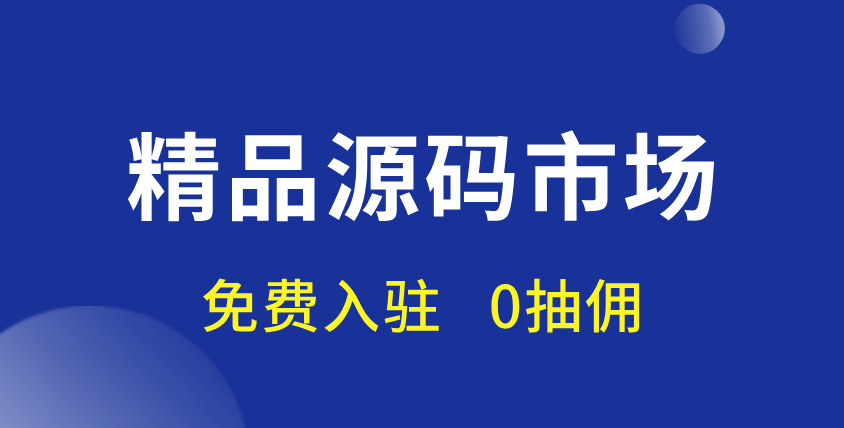 精品源码市场

免费入驻 0抽佣